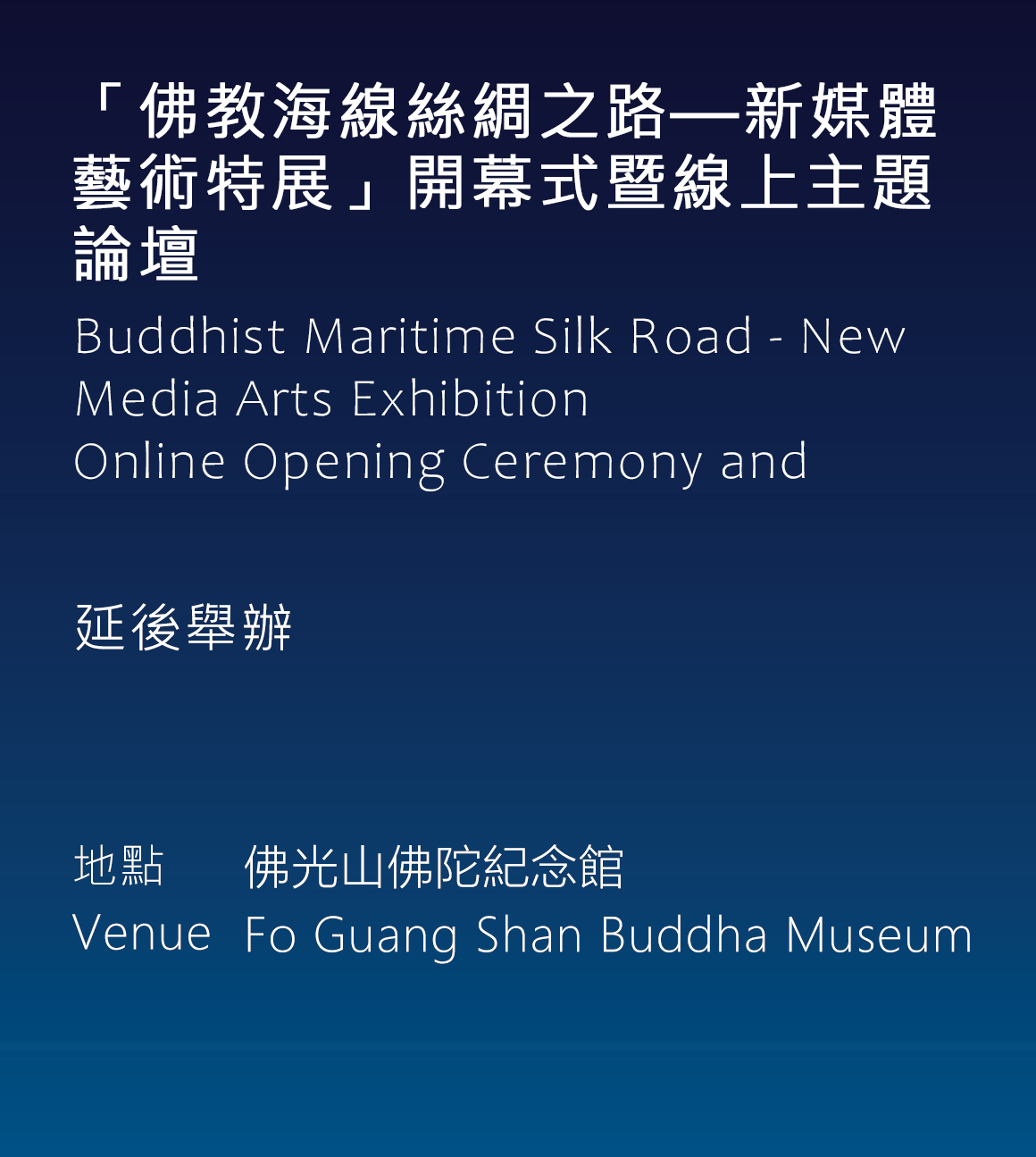 「佛教海線絲綢之路—新媒體藝術特展」開幕式暨線上主題論壇

Buddhist Maritime Silk Road - New Media Arts Exhibition
Online Opening Ceremony and

延後舉辦

地點 佛光山佛陀紀念館
Venue Fo Guang Shan Buddha Museum